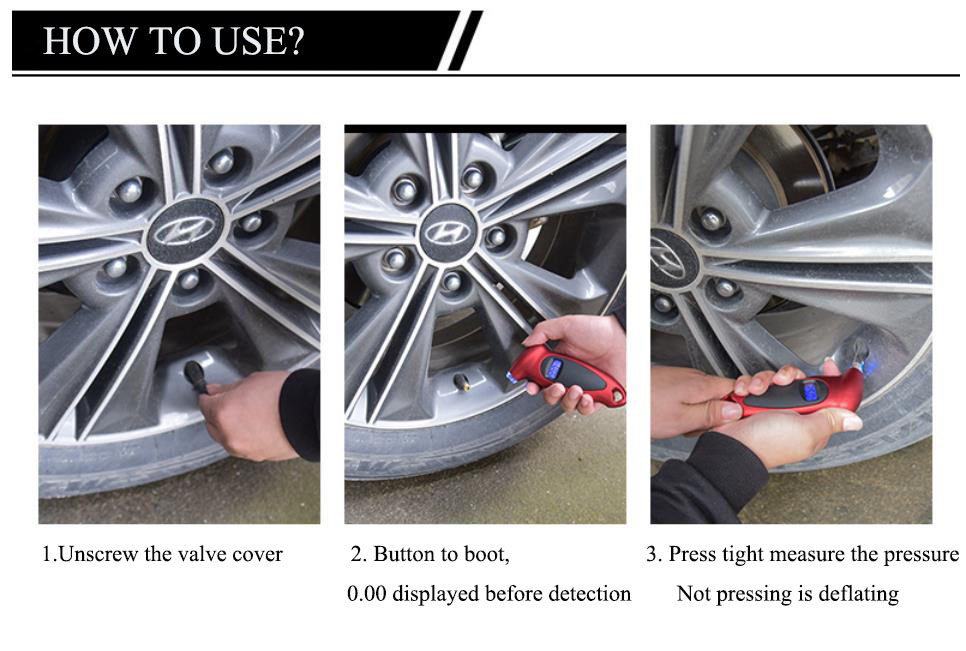 HOW TO USE?

1.Unscrew the valve cover

2. Button to boot,
0.00 displayed before detection

3. Press tight measure the pressure
Not pressing is deflating