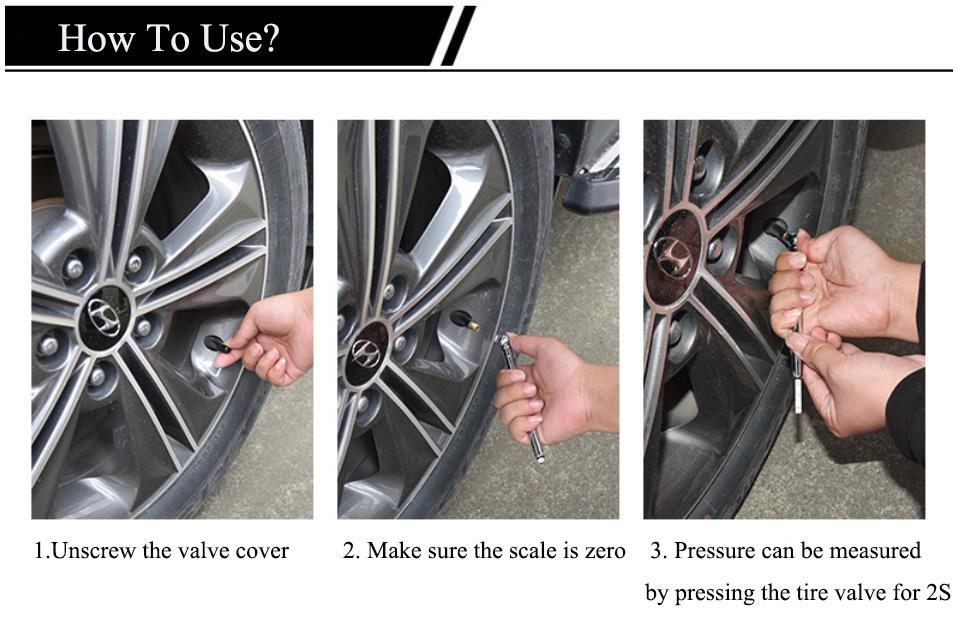 How To Use?

1.Unscrew the valve cover

2. Make sure the scale is zero

3. Pressure can be measured by pressing the tire valve for 2S