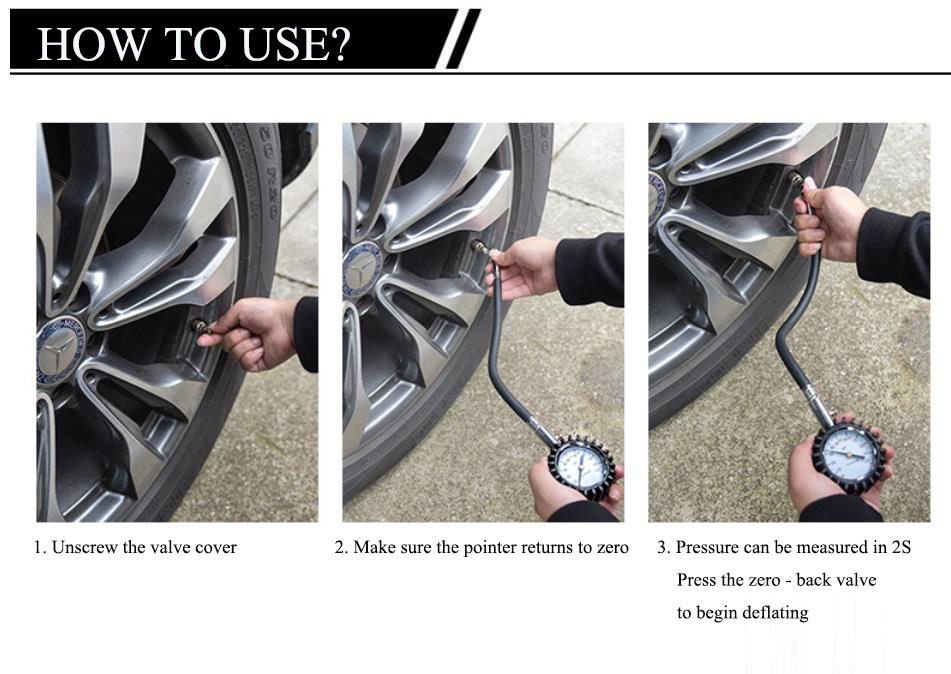 HOW TO USE?

1. Unscrew the valve cover

2. Make sure the pointer returns to zero

3. Pressure can be measured in 2S
Press the zero - back valve
to begin deflating