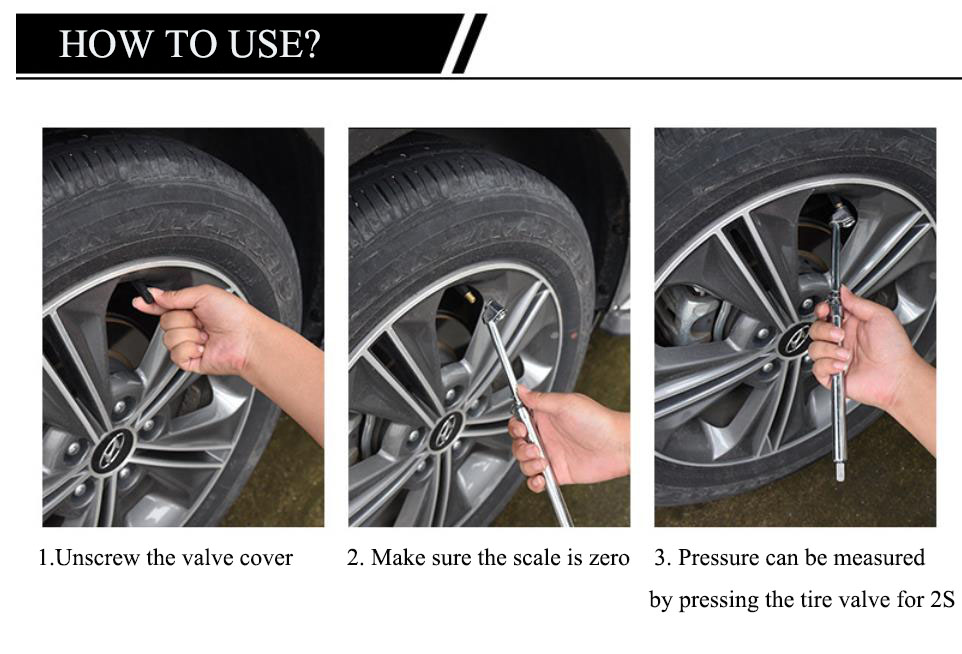 HOW TO USE?

1.Unscrew the valve cover

2. Make sure the scale is zero

3. Pressure can be measured by pressing the tire valve for 2S