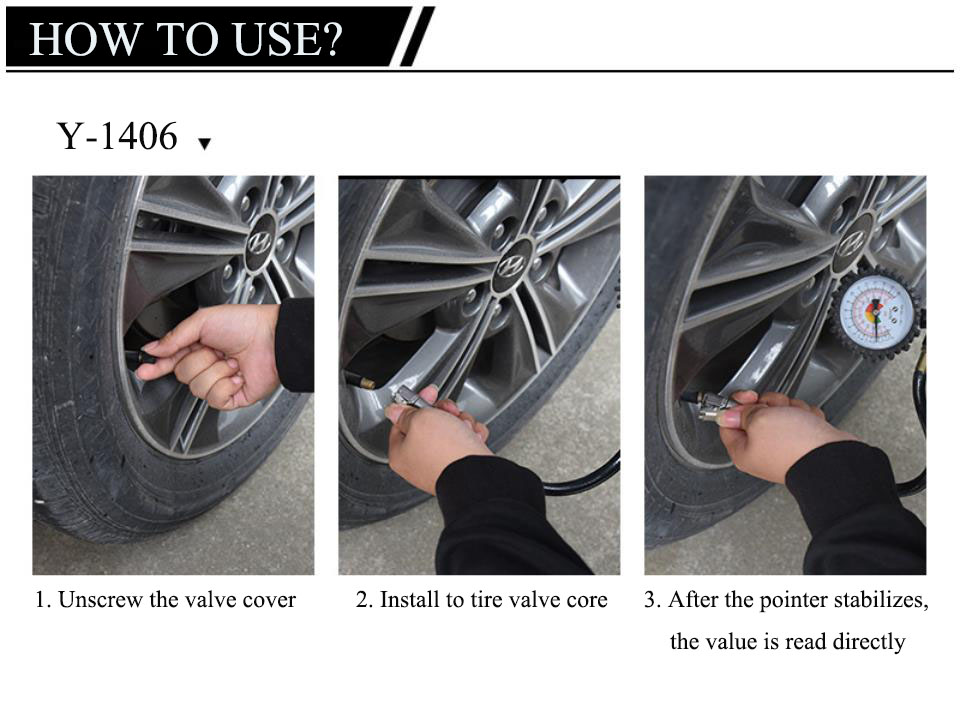 HOW TO USE?

Y-1406 ▼

1. Unscrew the valve cover

2. Install to tire valve core

3. After the pointer stabilizes, the value is read directly