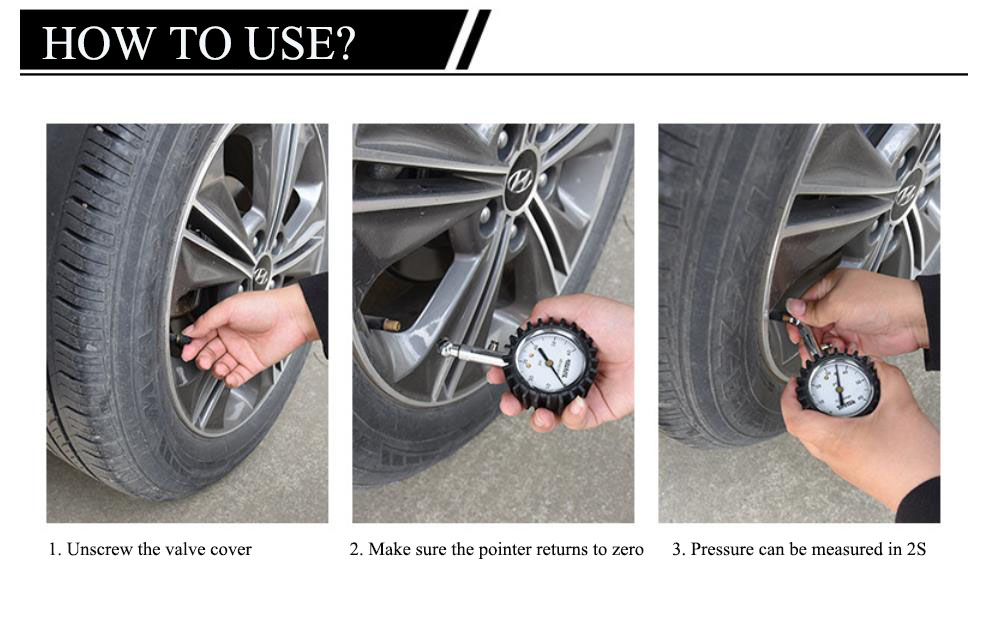 HOW TO USE?

1. Unscrew the valve cover

2. Make sure the pointer returns to zero

3. Pressure can be measured in 2S