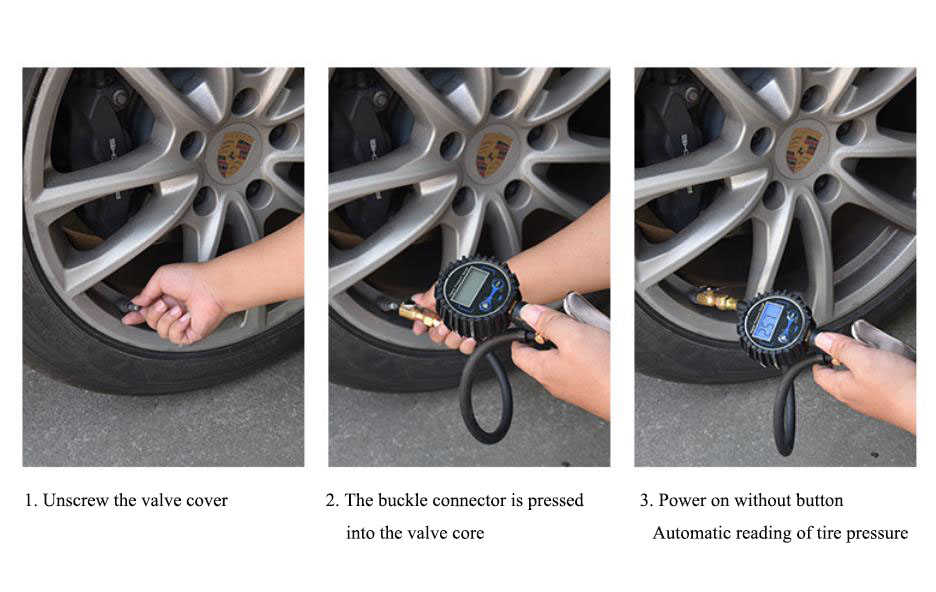 1. Unscrew the valve cover

2. The buckle connector is pressed into the valve core

3. Power on without button
Automatic reading of tire pressure