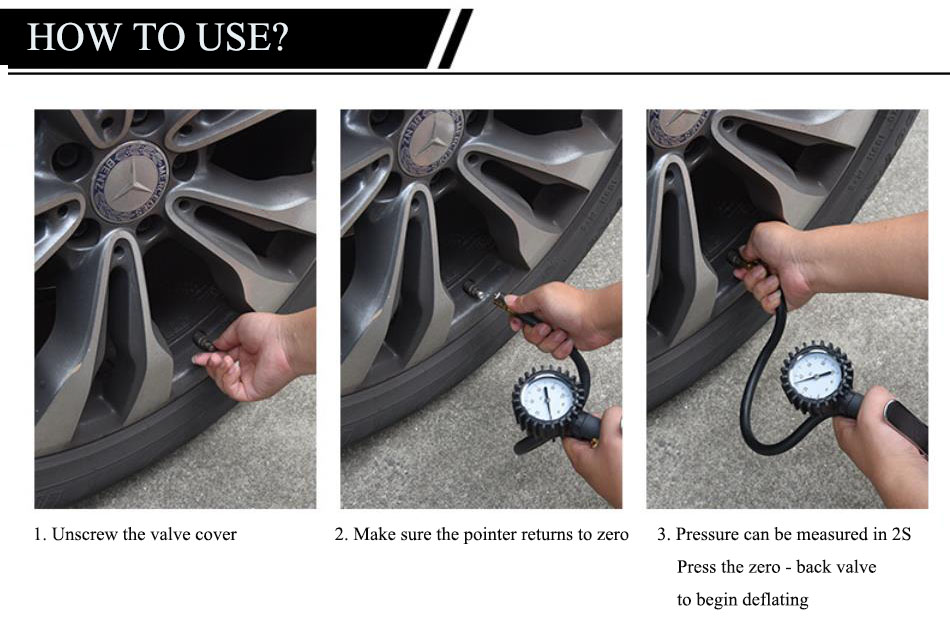 HOW TO USE?

1. Unscrew the valve cover

2. Make sure the pointer returns to zero

3. Pressure can be measured in 2S
Press the zero - back valve
to begin deflating